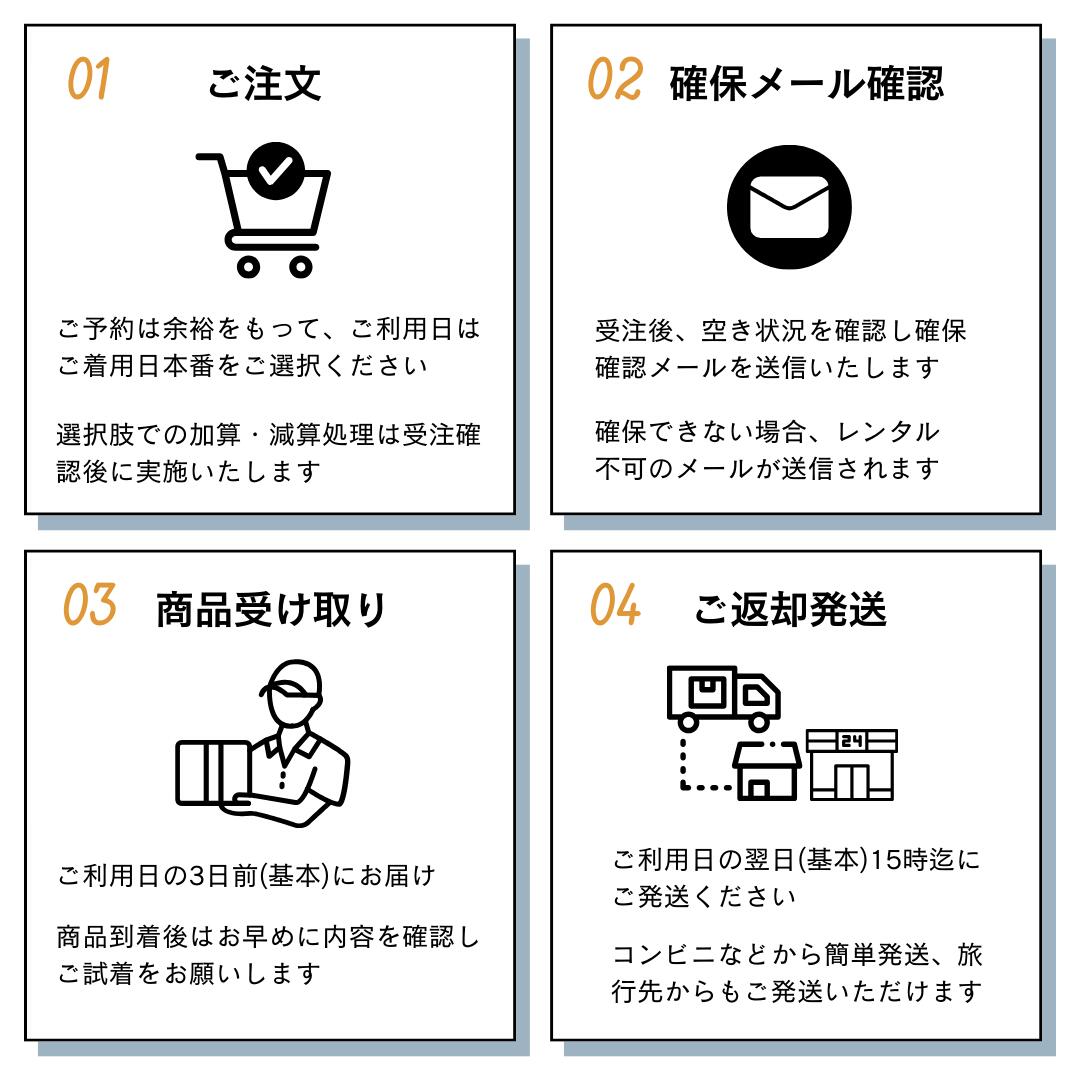 01 ご注文

ご予約は余裕をもって、ご利用日はご着用日本番をご選択ください

選択肢での加算・減算処理は受注確認後に実施いたします

02 確保メール確認

受注後、空き状況を確認し確保確認メールを送信いたします

確保できない場合、レンタル不可のメールが送信されます

03 商品受け取り

ご利用日の3日前(基本)にお届け

商品到着後はお早めに内容を確認しご試着をお願いします

04 ご返却発送

24

ご利用日の翌日(基本)15時迄にご発送ください

コンビニなどから簡単発送、旅行先からもご発送いただけます